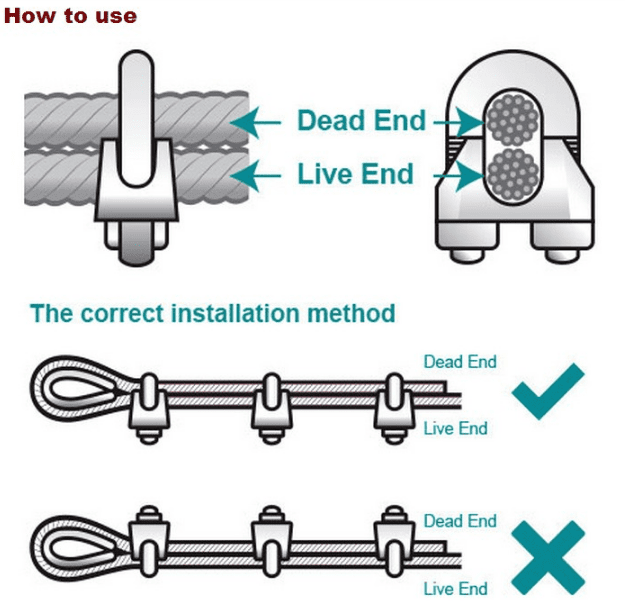 How to use

Dead End
Live End

The correct installation method

Dead End
Live End

Dead End
Live End